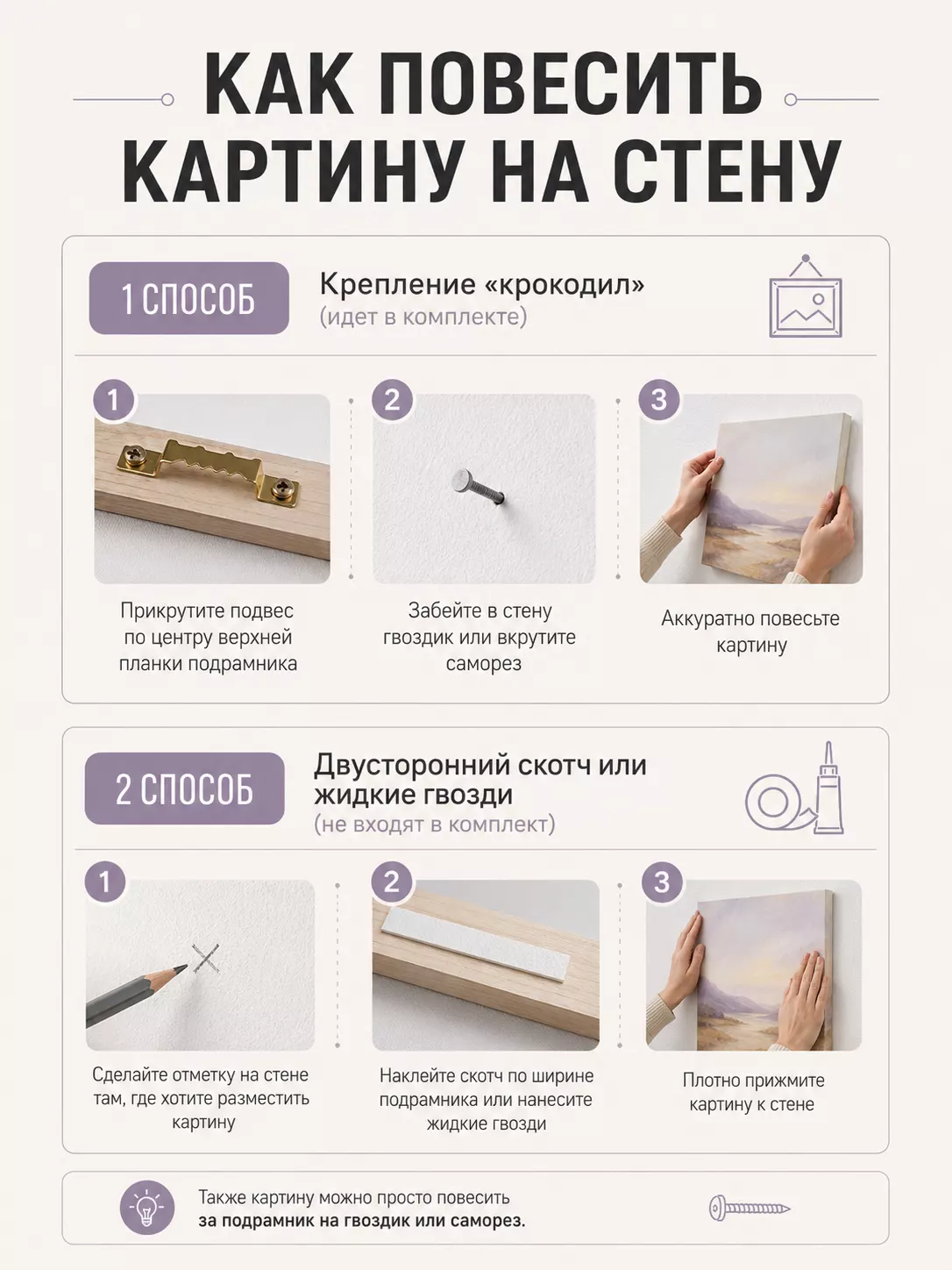 КАК ПОВЕСИТЬ КАРТИНУ НА СТЕНУ

1 СПОСОБ

Крепление «крокодил»
(идет в комплекте)

1

Прикрутите подвес по центру верхней планки подрамника

2

Забейте в стену гвоздик или вкрутите саморез

3

Аккуратно повесьте картину

2 СПОСОБ

Двусторонний скотч или жидкие гвозди
(не входят в комплект)

1

Сделайте отметку на стене там, где хотите разместить картину

2

Наклейте скотч по ширине подрамника или нанесите жидкие гвозди

3

Плотно прижмите картину к стене

Также картину можно просто повесить за подрамник на гвоздик или саморез.